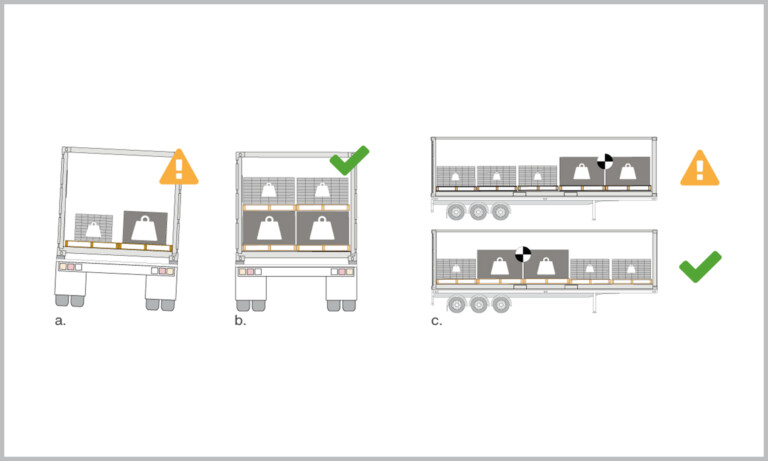 a.

b.

c.