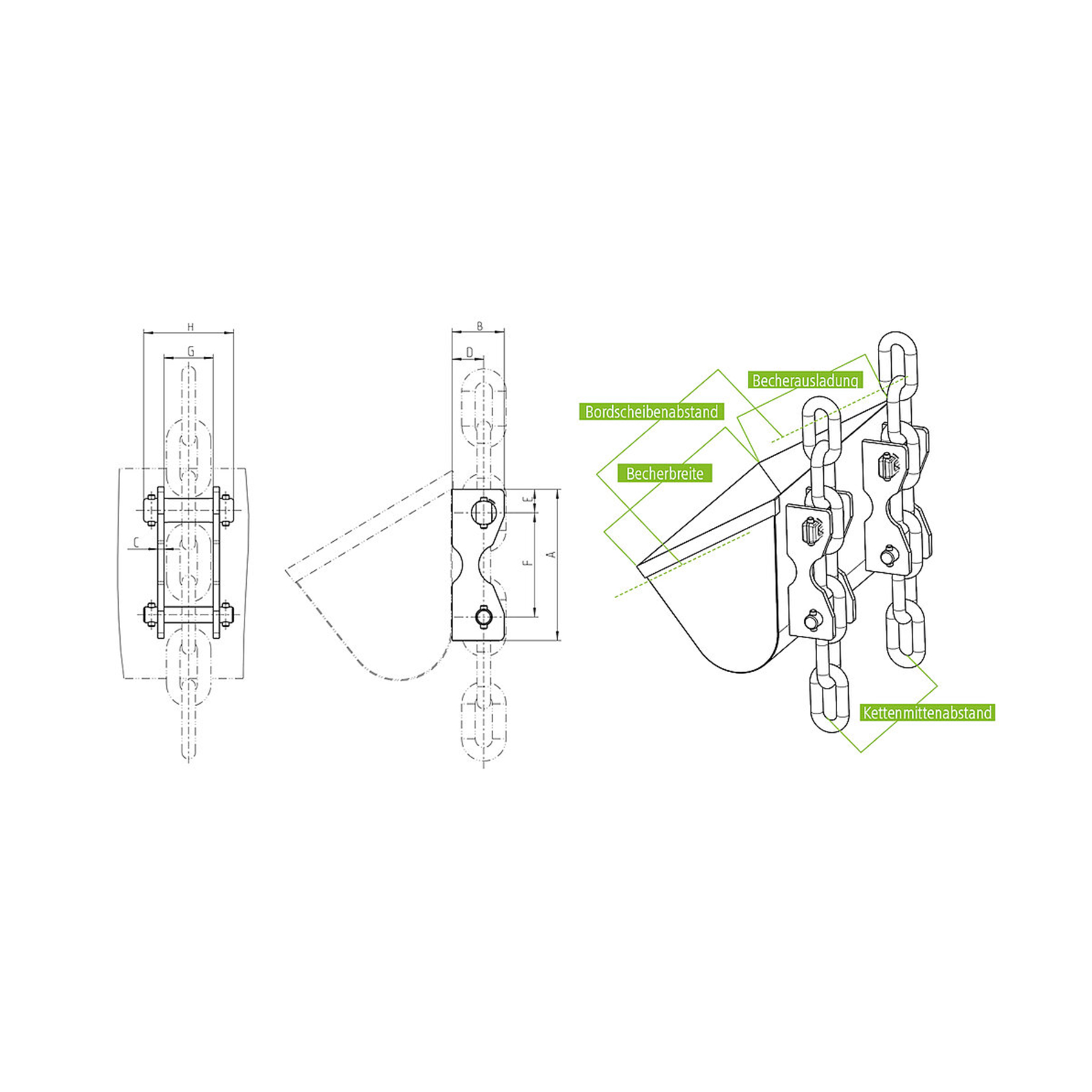 H
G
C
B
D
E
F
A
Becherausladung
Bordscheibenabstand
Becherbreite
Kettenmittenabstand